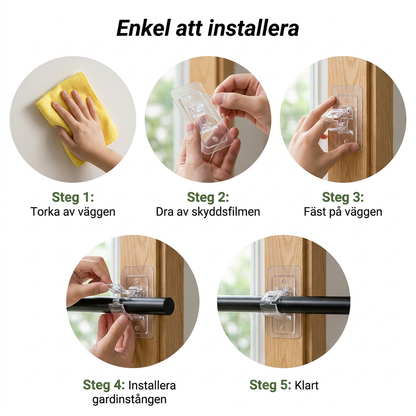 Enkel att installera

Steg 1:
Torka av väggen

Steg 2:
Dra av skyddsfilmen

Steg 3:
Fäst på väggen

Steg 4: Installera gardinstången

Steg 5: Klart