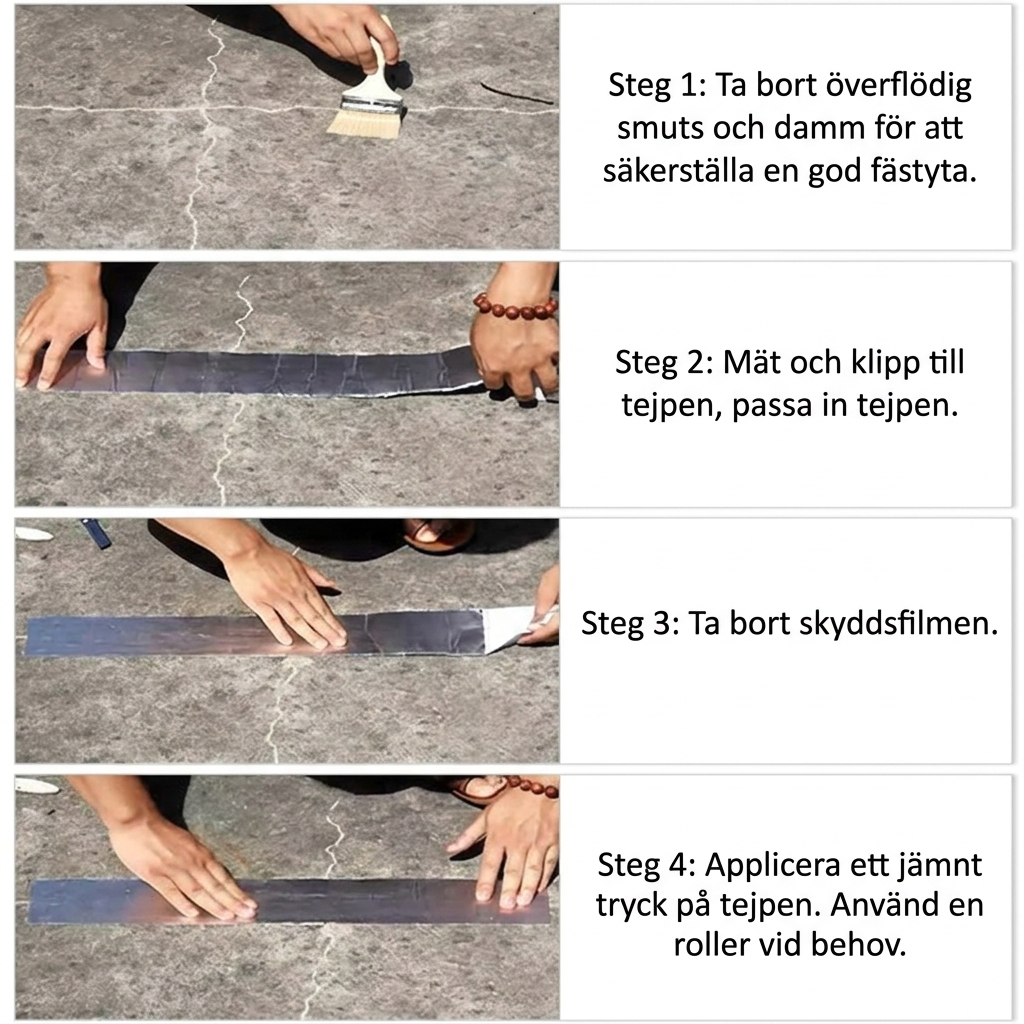 Steg 1: Ta bort överflödig smuts och damm för att säkerställa en god fästyta.

Steg 2: Mät och klipp till tejpen, passa in tejpen.

Steg 3: Ta bort skyddsfilmen.

Steg 4: Applicera ett jämnt tryck på tejpen. Använd en roller vid behov.