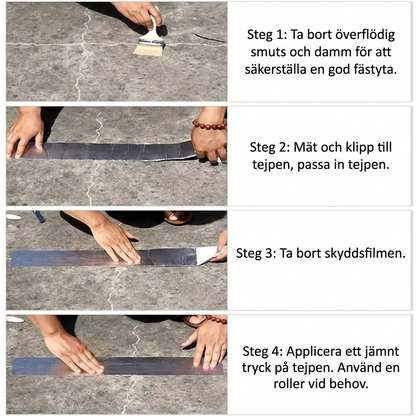 Steg 1: Ta bort överflödig smuts och damm för att säkerställa en god fästyta.

Steg 2: Mät och klipp till tejpen, passa in tejpen.

Steg 3: Ta bort skyddsfilmen.

Steg 4: Applicera ett jämnt tryck på tejpen. Använd en roller vid behov.