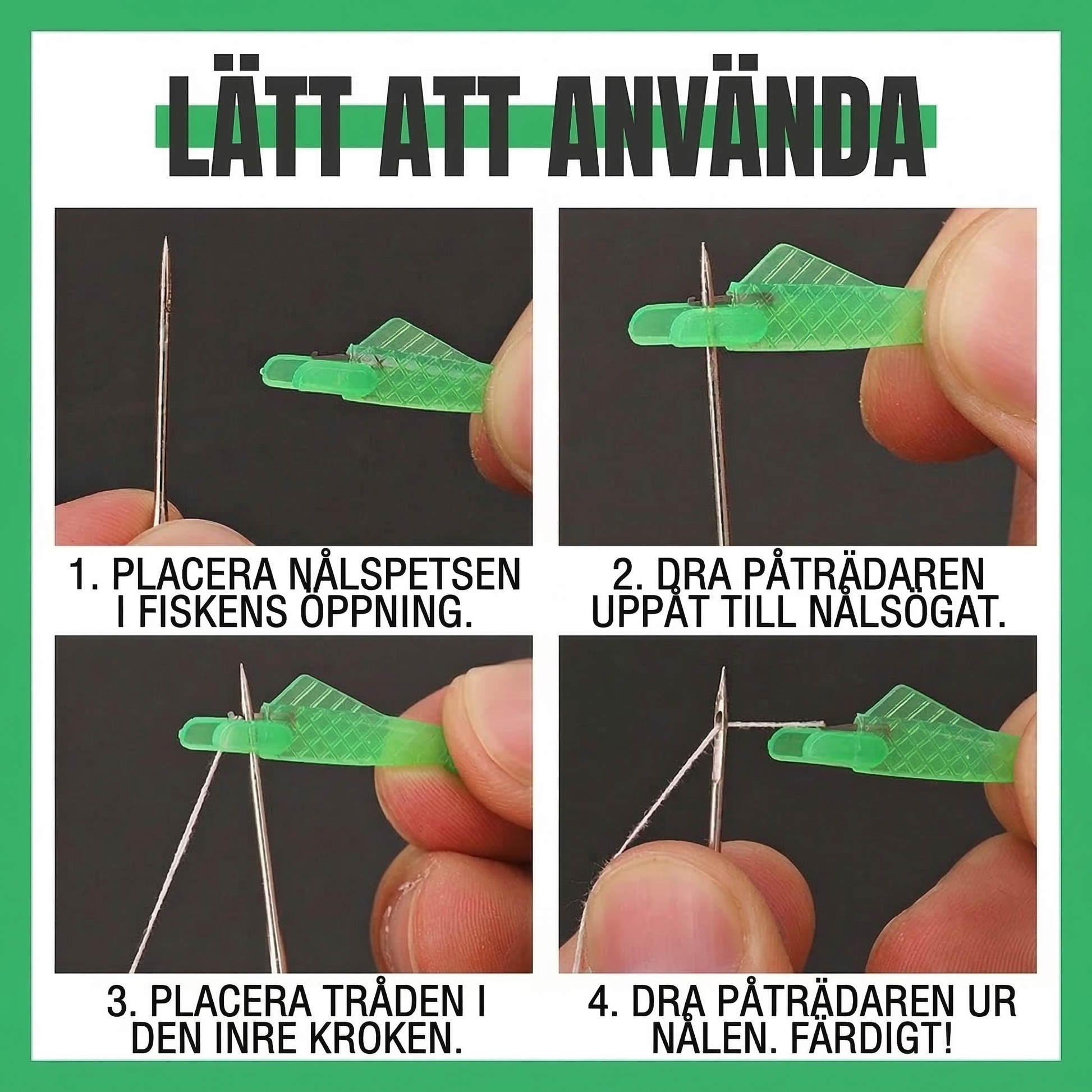 LÄTT ATT ANVÄNDA

1. PLACERA NÅLSPETSEN I FISKENS ÖPPNING.

2. DRA PÅTRÄDAREN UPPÅT TILL NÅLSÖGAT.

3. PLACERA TRÅDEN I DEN INRE KROKEN.

4. DRA PÅTRÄDAREN UR NÅLEN. FÄRDIGT!