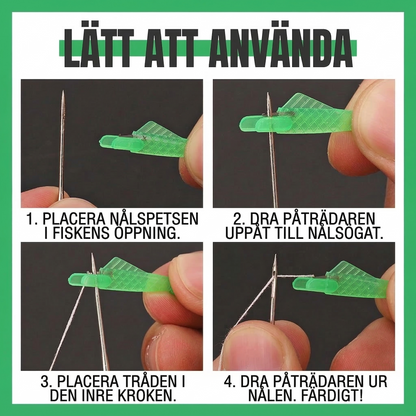 LÄTT ATT ANVÄNDA

1. PLACERA NÅLSPETSEN I FISKENS ÖPPNING.

2. DRA PÅTRÄDAREN UPPÅT TILL NÅLSÖGAT.

3. PLACERA TRÅDEN I DEN INRE KROKEN.

4. DRA PÅTRÄDAREN UR NÅLEN. FÄRDIGT!