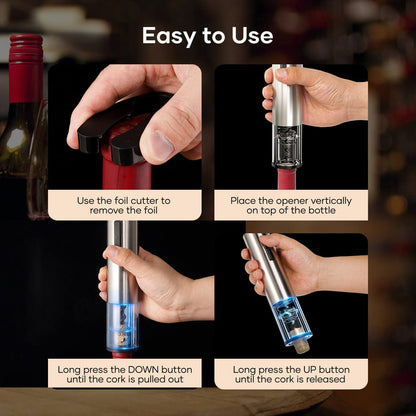 Easy to Use

Use the foil cutter to remove the foil

Place the opener vertically on top of the bottle

Long press the DOWN button until the cork is pulled out

Long press the UP button until the cork is released